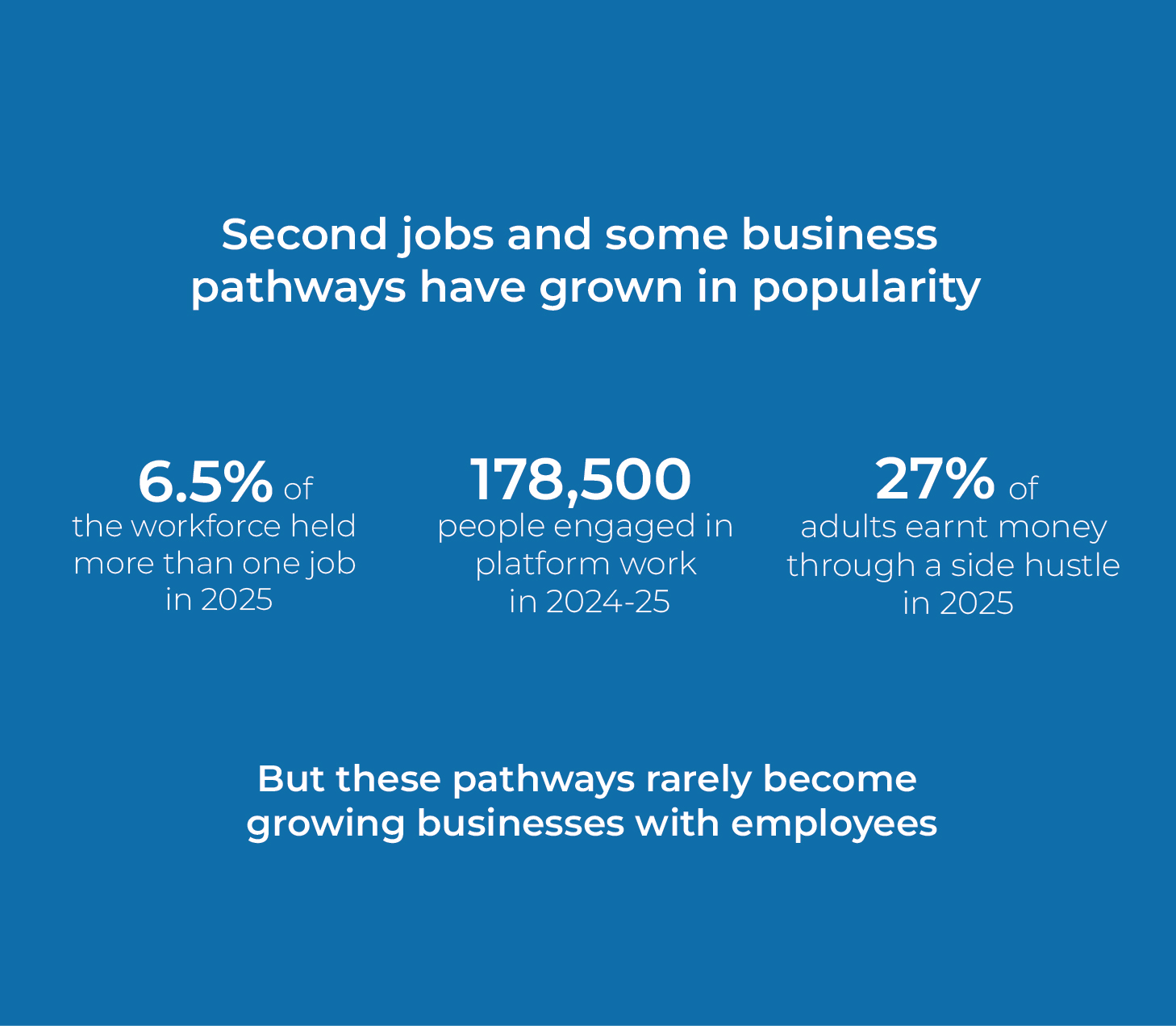 Second jobs and some business pathways have grown in popularity

6.5% of the workforce held more than one job in 2025

178,500 people engaged in platform work in 2024-25

27% of adults earnt money through a side hustle in 2025

But these pathways rarely become growing businesses with employees